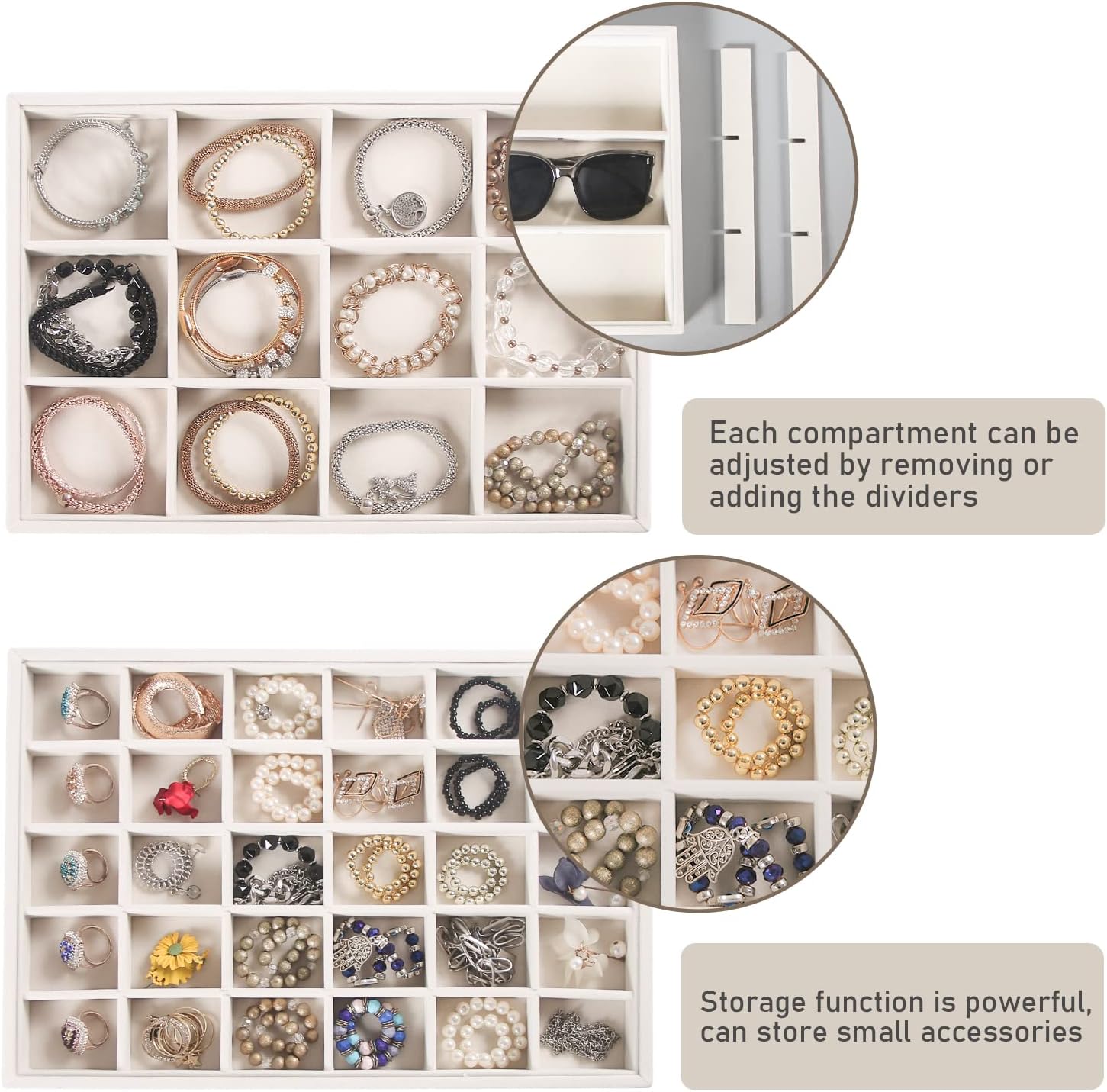 Each compartment can be adjusted by removing or adding the dividers

Storage function is powerful, can store small accessories